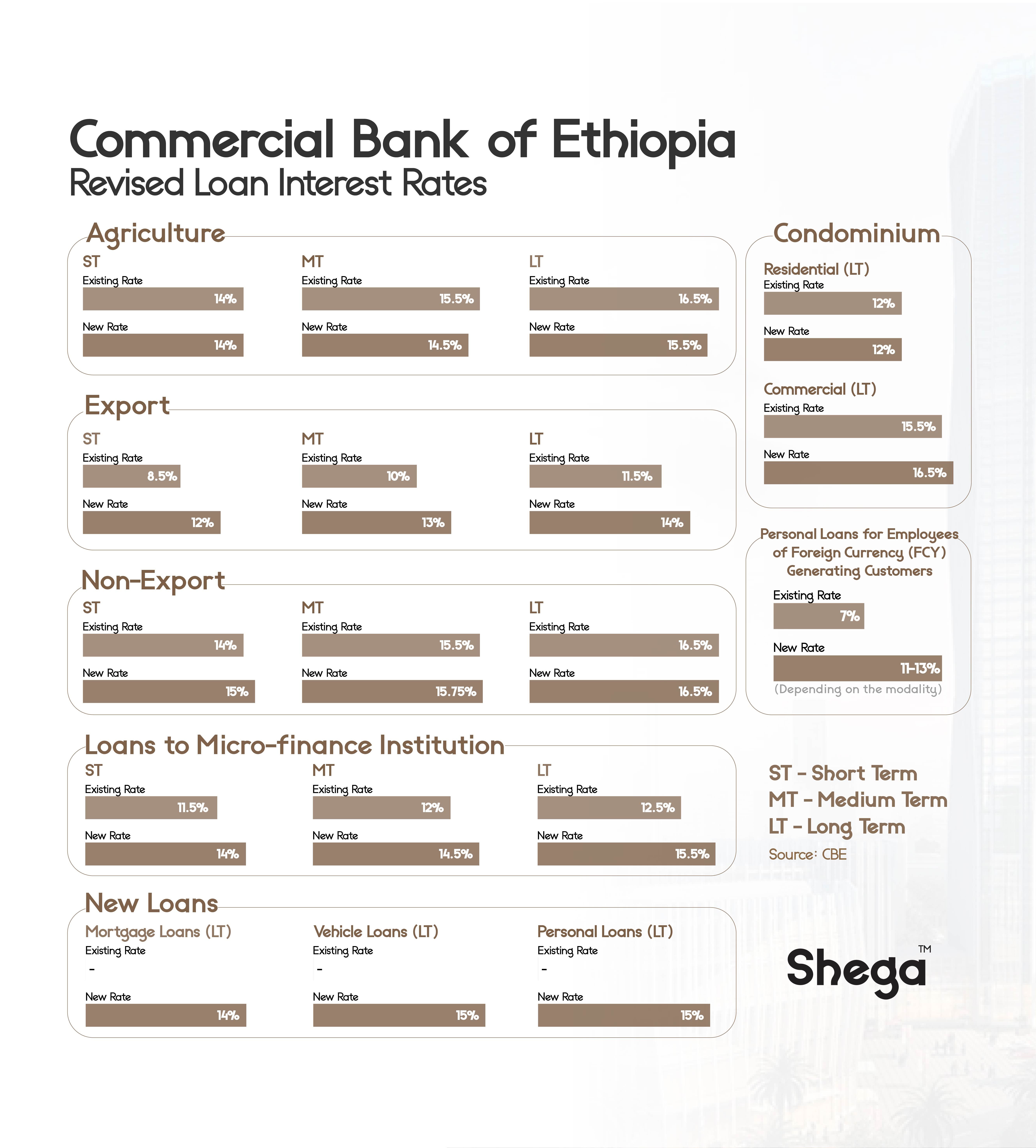 Commercial Bank of Ethiopia
Revised Loan Interest Rates

Agriculture

ST
Existing Rate
14%
New Rate
14%

MT
Existing Rate
15.5%
New Rate
14.5%

LT
Existing Rate
16.5%
New Rate
15.5%

Export

ST
Existing Rate
8.5%
New Rate
12%

MT
Existing Rate
10%
New Rate
13%

LT
Existing Rate
11.5%
New Rate
14%

Non-Export

ST
Existing Rate
14%
New Rate
15%

MT
Existing Rate
15.5%
New Rate
15.75%

LT
Existing Rate
16.5%
New Rate
16.5%

Loans to Micro-finance Institution

ST
Existing Rate
11.5%
New Rate
14%

MT
Existing Rate
12%
New Rate
14.5%

LT
Existing Rate
12.5%
New Rate
15.5%

New Loans

Mortgage Loans (LT)
Existing Rate
-
New Rate
14%

Vehicle Loans (LT)
Existing Rate
-
New Rate
15%

Personal Loans (LT)
Existing Rate
-
New Rate
15%

Condominium

Residential (LT)
Existing Rate
12%
New Rate
12%

Commercial (LT)
Existing Rate
15.5%
New Rate
16.5%

Personal Loans for Employees of Foreign Currency (FCY) Generating Customers

Existing Rate
7%
New Rate
11-13%
(Depending on the modality)

ST - Short Term
MT - Medium Term
LT - Long Term
Source: CBE

Shega™